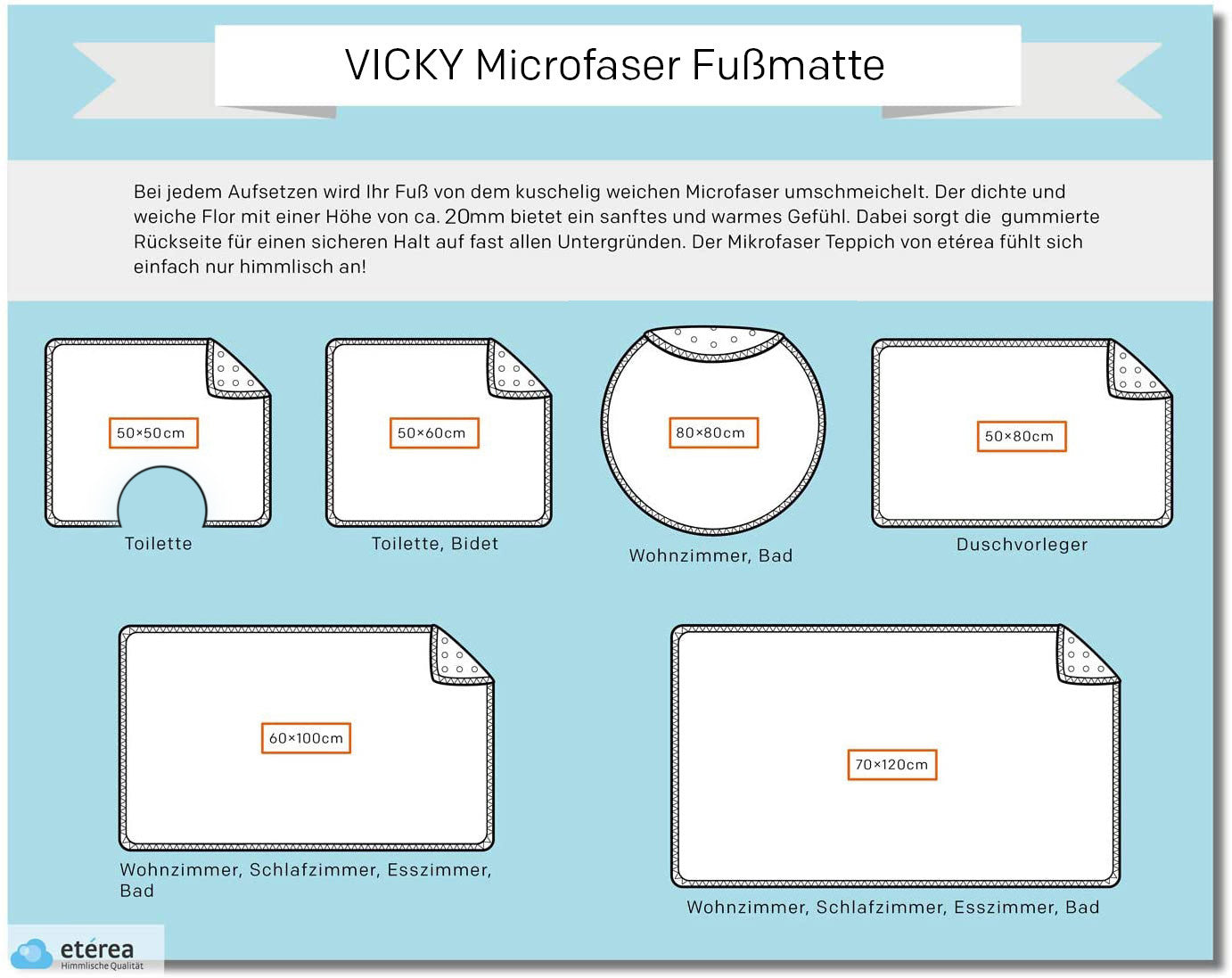 VICKY Microfaser Fußmatte

Bei jedem Aufsetzen wird Ihr Fuß von dem kuschelig weichen Microfaser umschmeichelt. Der dichte und weiche Flor mit einer Höhe von ca. 20mm bietet ein sanftes und warmes Gefühl. Dabei sorgt die gummierte Rückseite für einen sicheren Halt auf fast allen Untergründen. Der Mikrofaser Teppich von etérea fühlt sich einfach nur himmlisch an!

50×50cm

Toilette

50×60cm

Toilette, Bidet

80×80cm

Wohnzimmer, Bad

50×80cm

Duschvorleger

60×100cm

Wohnzimmer, Schlafzimmer, Esszimmer, Bad

70×120cm

Wohnzimmer, Schlafzimmer, Esszimmer, Bad

etérea
Himmlische Qualität