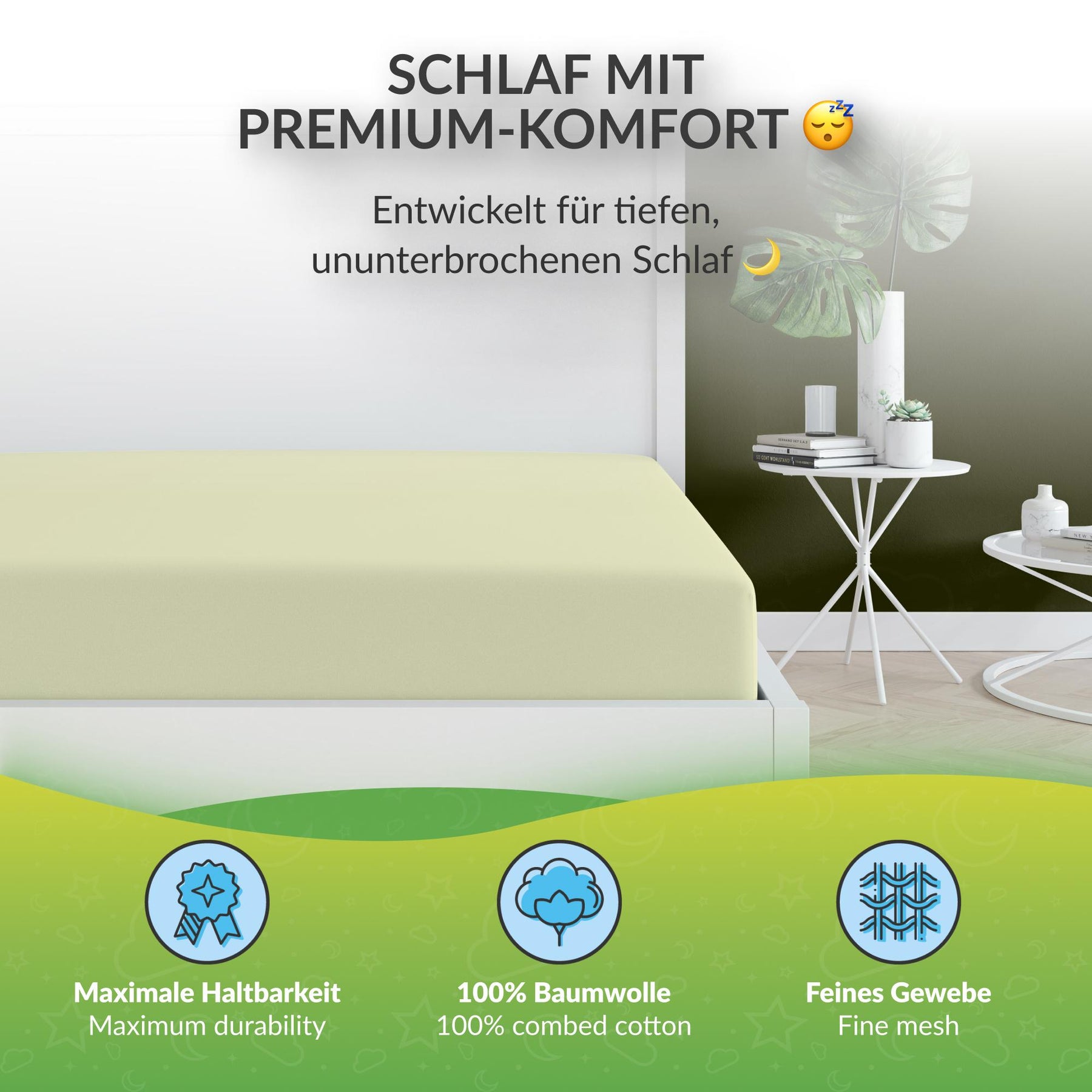 SCHLAF MIT PREMIUM-KOMFORT 😴

Entwickelt für tiefen, ununterbrochenen Schlaf 🌙

Maximale Haltbarkeit
Maximum durability

100% Baumwolle
100% combed cotton

Feines Gewebe
Fine mesh